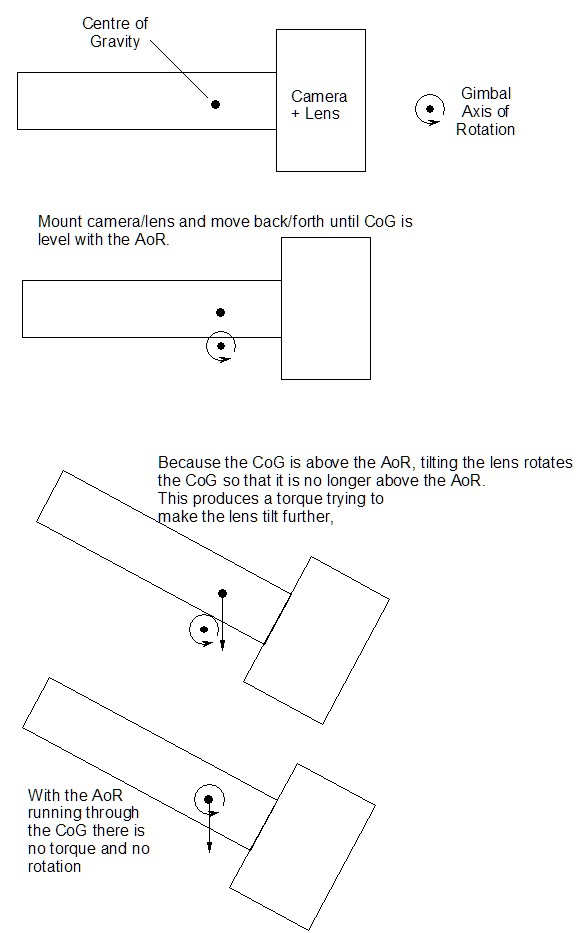 Centre of Gravity

Camera + Lens

Gimbal Axis of Rotation

Mount camera/lens and move back/forth until CoG is level with the AoR.

Because the CoG is above the AoR, tilting the lens rotates the CoG so that it is no longer above the AoR. This produces a torque trying to make the lens tilt further,

With the AoR running through the CoG there is no torque and no rotation